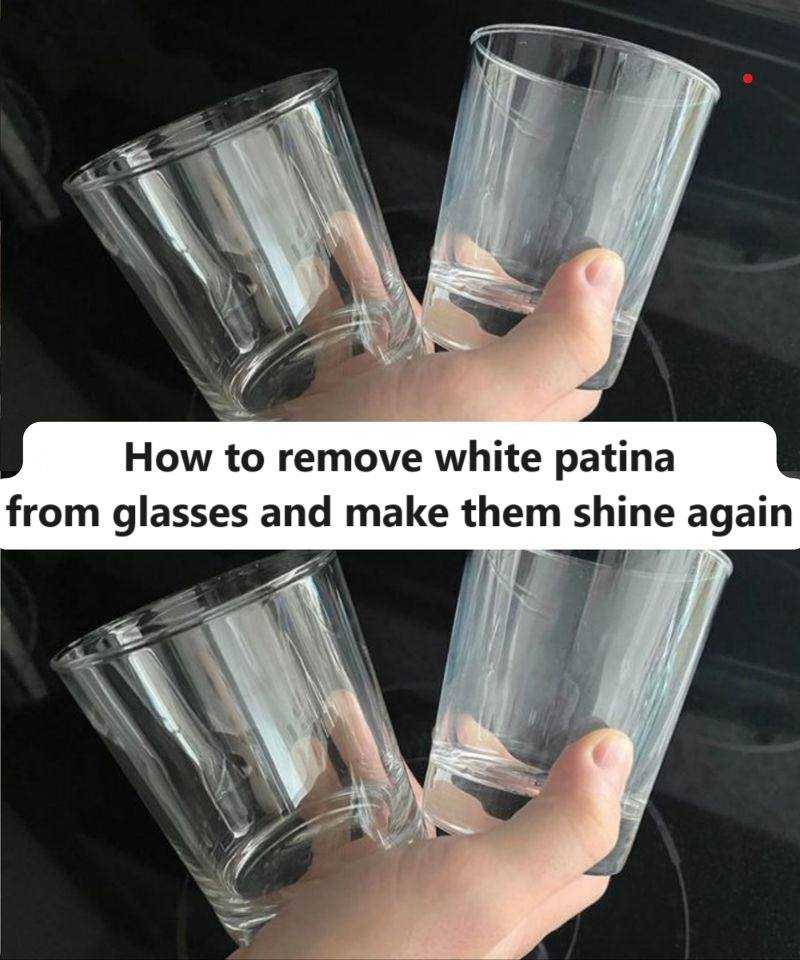 How to remove white patina from glasses and make them shine again